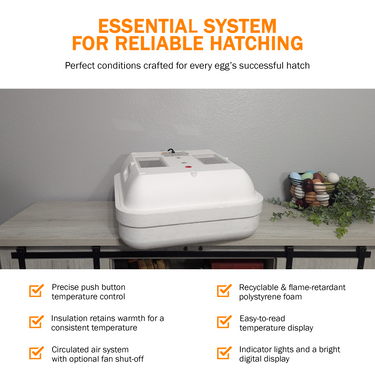 ESSENTIAL SYSTEM
FOR RELIABLE HATCHING

Perfect conditions crafted for every egg's successful hatch

Precise push button temperature control

Insulation retains warmth for a consistent temperature

Circulated air system with optional fan shut-off

Recyclable & flame-retardant polystyrene foam

Easy-to-read temperature display

Indicator lights and a bright digital display